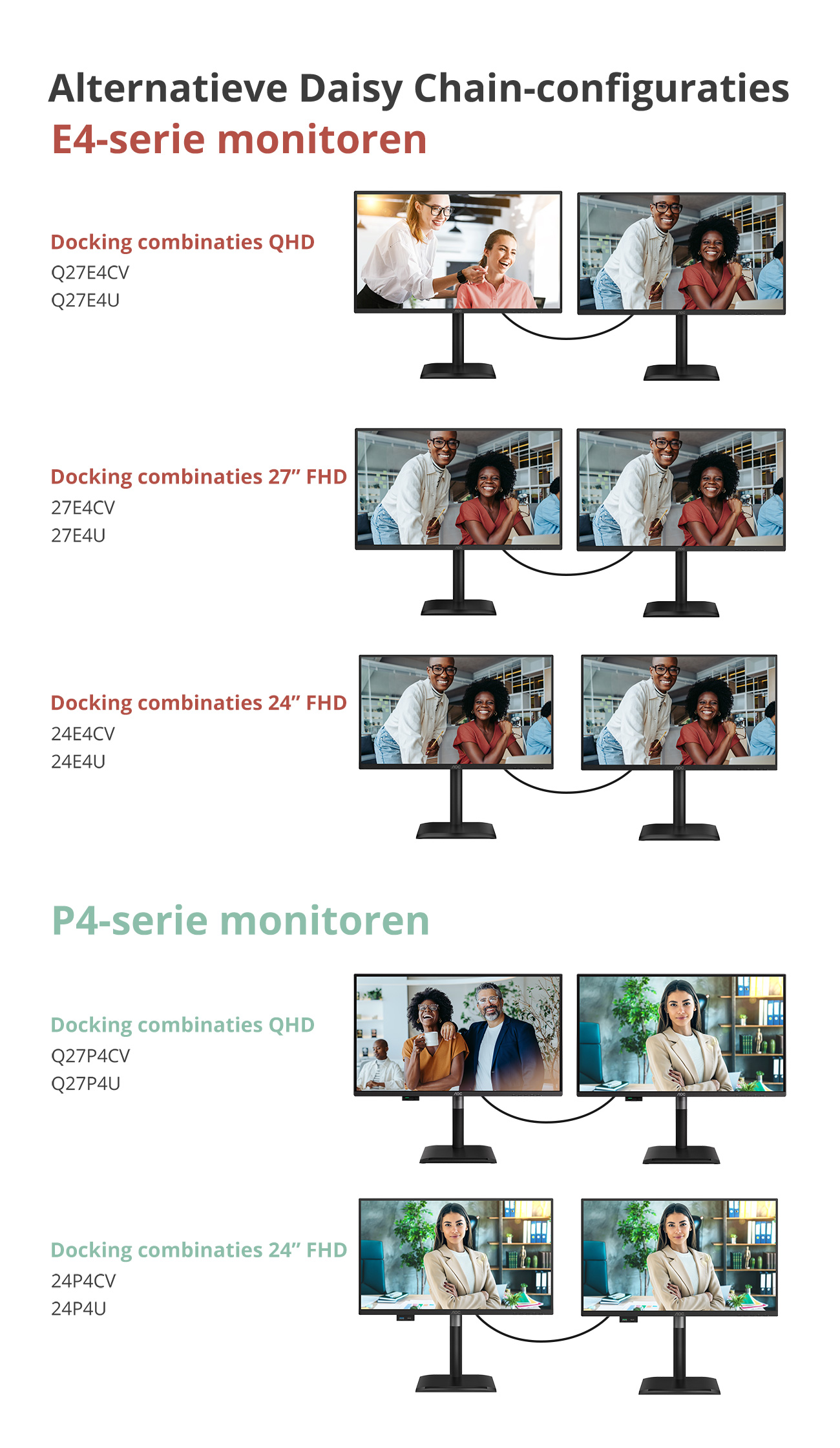 Alternatieve Daisy Chain-configuraties
E4-serie monitoren

Docking combinaties QHD
Q27E4CV
Q27E4U

Docking combinaties 27” FHD
27E4CV
27E4U

Docking combinaties 24” FHD
24E4CV
24E4U

P4-serie monitoren

Docking combinaties QHD
Q27P4CV
Q27P4U

Docking combinaties 24” FHD
24P4CV
24P4U