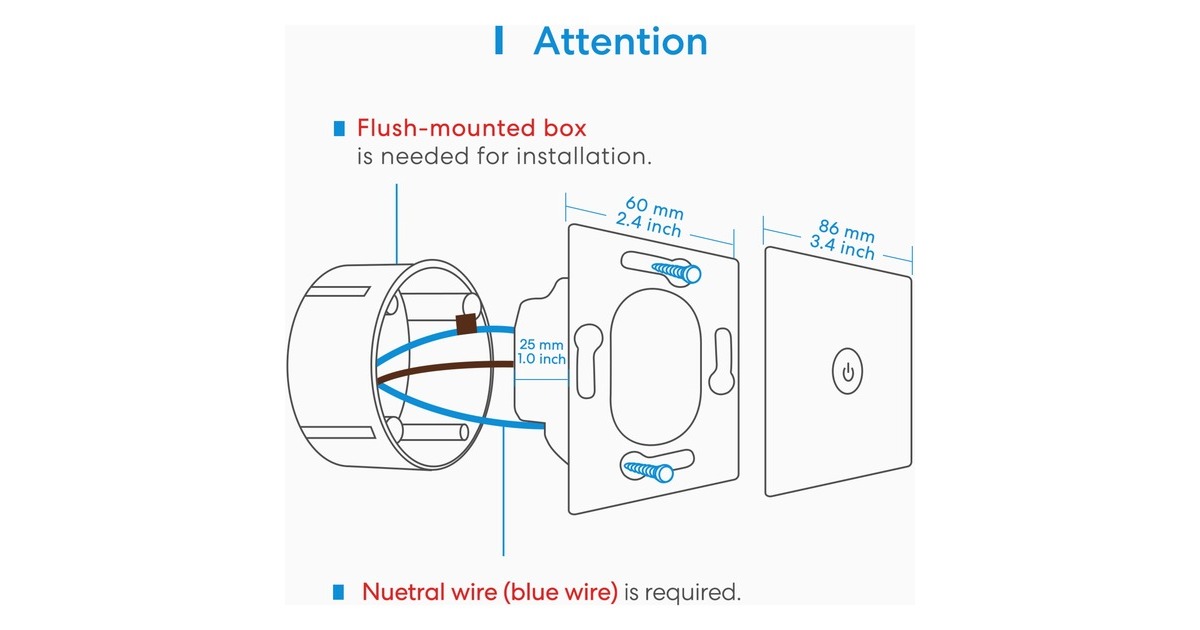 Attention

Flush-mounted box is needed for installation.

60 mm
2.4 inch

86 mm
3.4 inch

25 mm
1.0 inch

Nuetral wire (blue wire) is required.